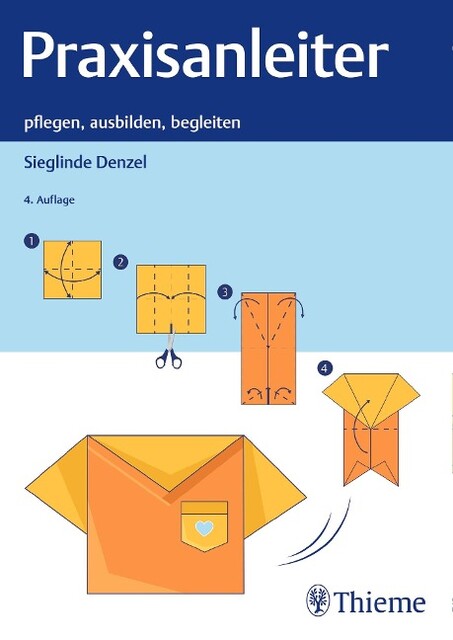 Praxisanleiter

pflegen, ausbilden, begleiten

Sieglinde Denzel

4. Auflage

1

2

3

4

Thieme